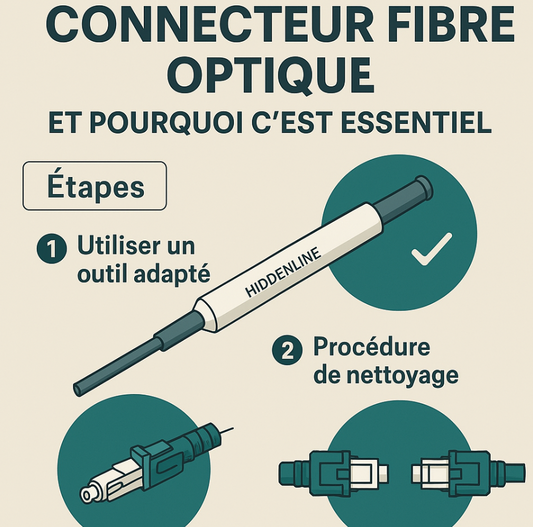 CONNECTEUR FIBRE OPTIQUE

ET POURQUOI C'EST ESSENTIEL

Étapes

1 Utiliser un outil adapté

HIDDENLINE

2 Procédure de nettoyage